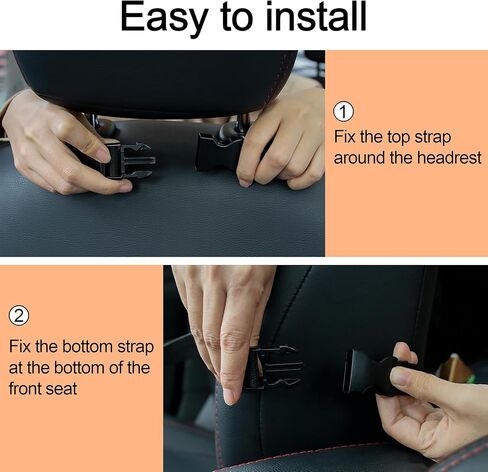 Easy to install

①
Fix the top strap around the headrest

②
Fix the bottom strap at the bottom of the front seat