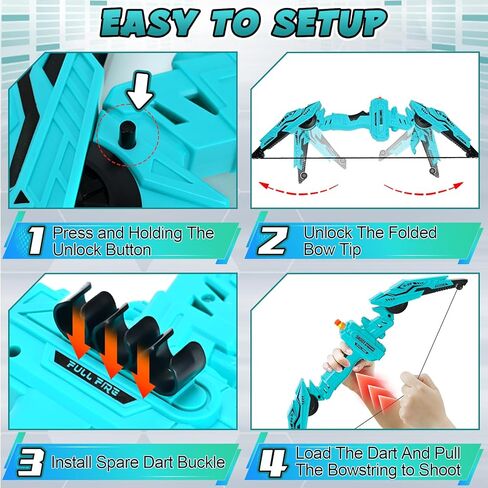 EASY TO SETUP

1 Press and Holding The Unlock Button

2 Unlock The Folded Bow Tip

FULL FIRE

3 Install Spare Dart Buckle

4 Load The Dart And Pull The Bowstring to Shoot