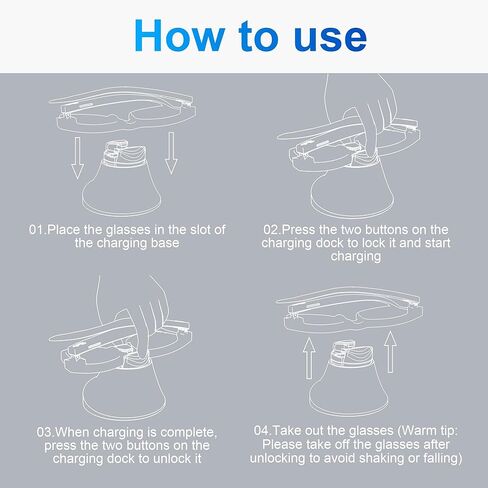 How to use

01.Place the glasses in the slot of the charging base

02.Press the two buttons on the charging dock to lock it and start charging

03.When charging is complete, press the two buttons on the charging dock to unlock it

04.Take out the glasses (Warm tip: Please take off the glasses after unlocking to avoid shaking or falling)