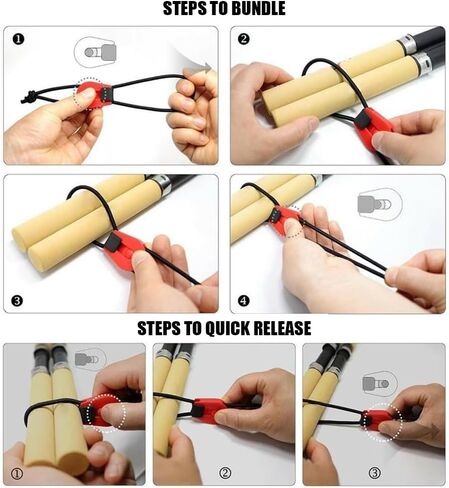 STEPS TO BUNDLE

❶

❷

❸

❹

STEPS TO QUICK RELEASE

①

②

③