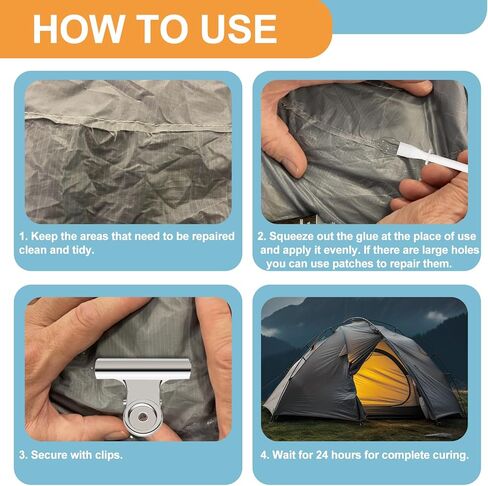 HOW TO USE

1. Keep the areas that need to be repaired clean and tidy.

2. Squeeze out the glue at the place of use and apply it evenly. If there are large holes you can use patches to repair them.

3. Secure with clips.

4. Wait for 24 hours for complete curing.