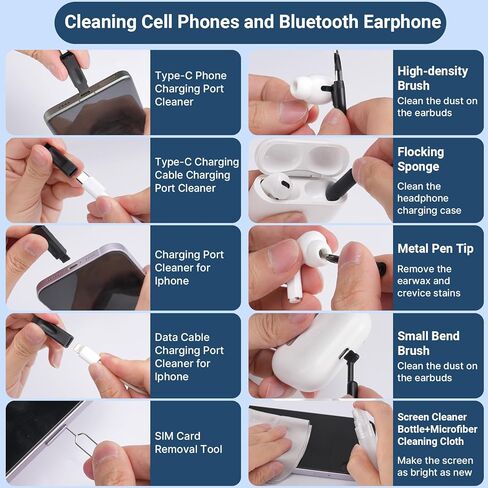 Cleaning Cell Phones and Bluetooth Earphone

Type-C Phone Charging Port Cleaner

Type-C Charging Cable Charging Port Cleaner

Charging Port Cleaner for Iphone

Data Cable Charging Port Cleaner for Iphone

SIM Card Removal Tool

High-density Brush
Clean the dust on the earbuds

Flocking Sponge
Clean the headphone charging case

Metal Pen Tip
Remove the earwax and crevice stains

Small Bend Brush
Clean the dust on the earbuds

Screen Cleaner Bottle+Microfiber Cleaning Cloth
Make the screen as bright as new