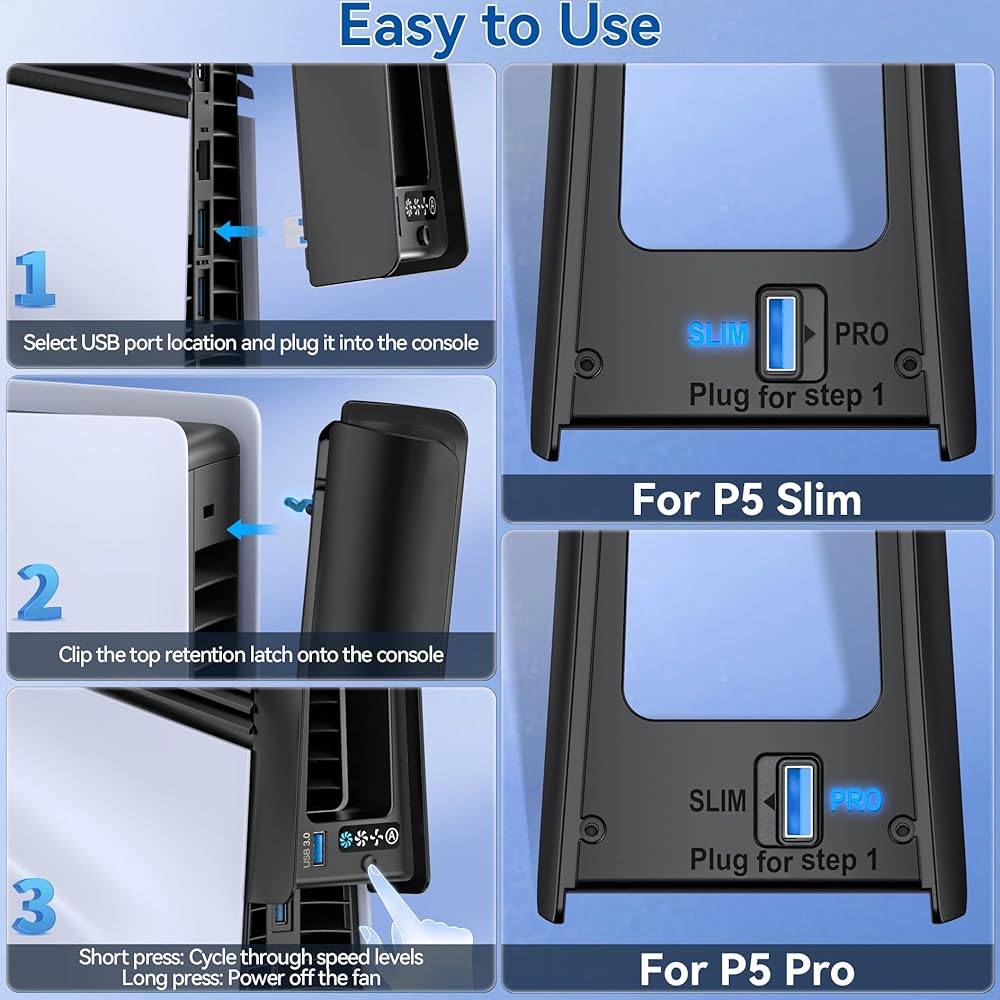 Easy to Use

1

Select USB port location and plug it into the console

2

Clip the top retention latch onto the console

USB 3.0

A

3

Short press: Cycle through speed levels
Long press: Power off the fan

SLIM PRO
Plug for step 1

For P5 Slim

SLIM PRO
Plug for step 1

For P5 Pro