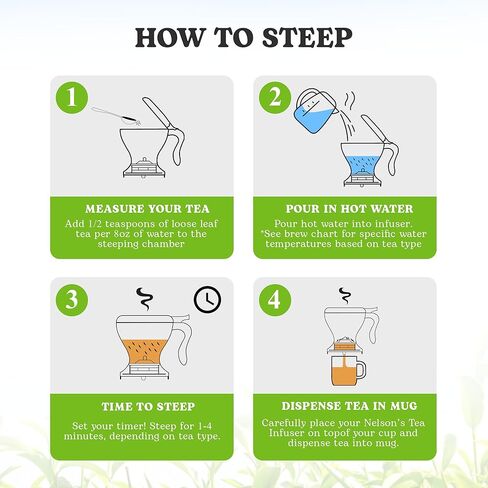 HOW TO STEEP

1

MEASURE YOUR TEA

Add 1/2 teaspoons of loose leaf tea per 8oz of water to the steeping chamber

2

POUR IN HOT WATER

Pour hot water into infuser. *See brew chart for specific water temperatures based on tea type

3

TIME TO STEEP

Set your timer! Steep for 1-4 minutes, depending on tea type.

4

DISPENSE TEA IN MUG

Carefully place your Nelson's Tea Infuser on topof your cup and dispense tea into mug.