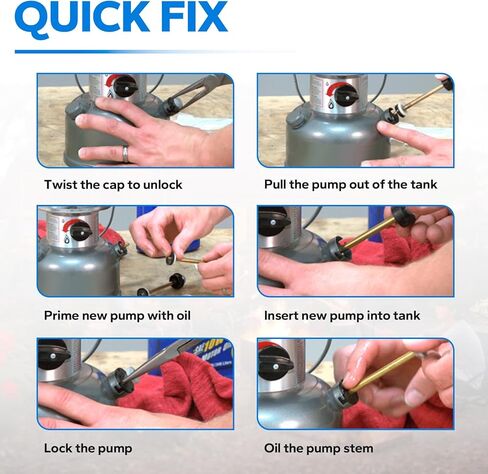 QUICK FIX

Twist the cap to unlock

Pull the pump out of the tank

Prime new pump with oil

Insert new pump into tank

Lock the pump

Oil the pump stem