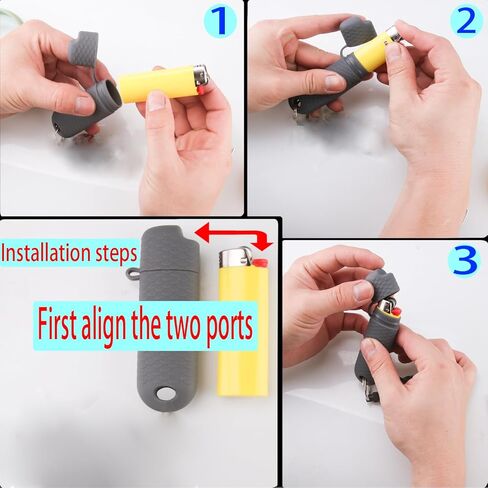 1

2

Installation steps

First align the two ports

3