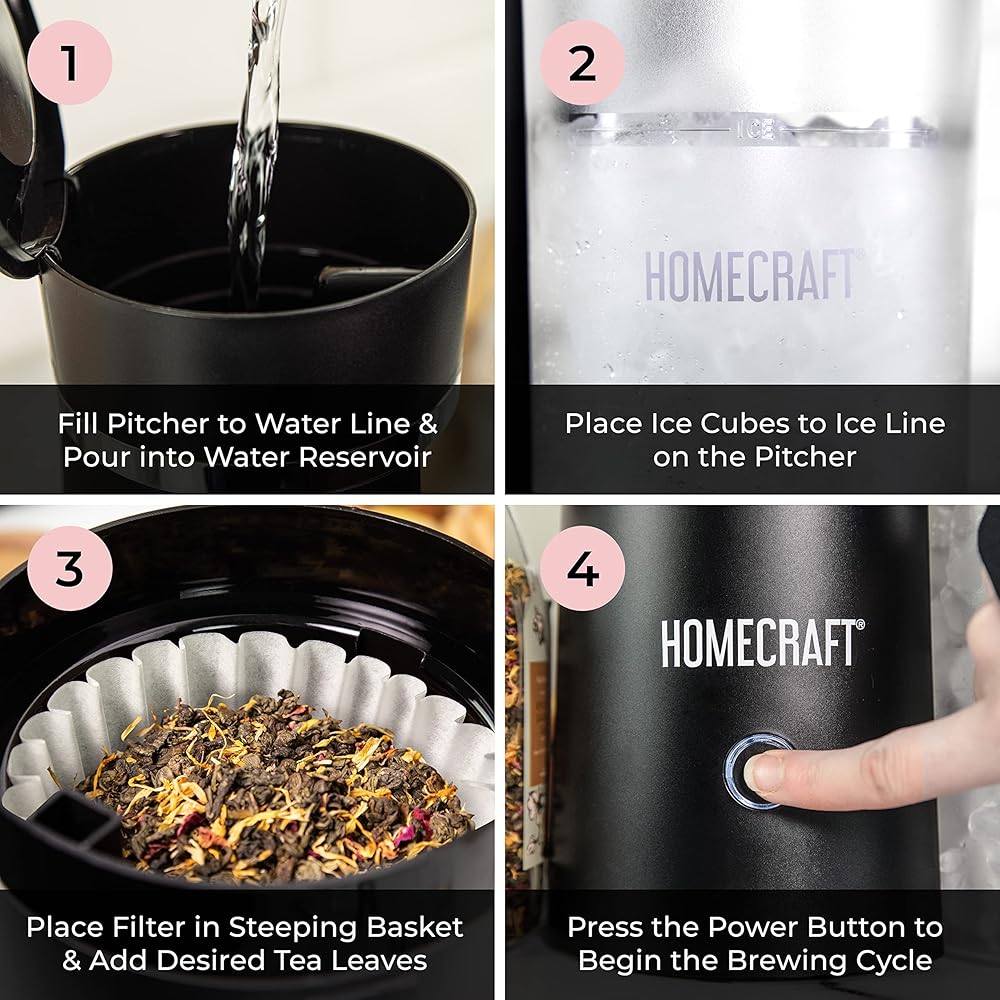 1

Fill Pitcher to Water Line & Pour into Water Reservoir

2

ICE

HOMECRAFT®

Place Ice Cubes to Ice Line on the Pitcher

3

Place Filter in Steeping Basket & Add Desired Tea Leaves

4

HOMECRAFT®

Press the Power Button to Begin the Brewing Cycle