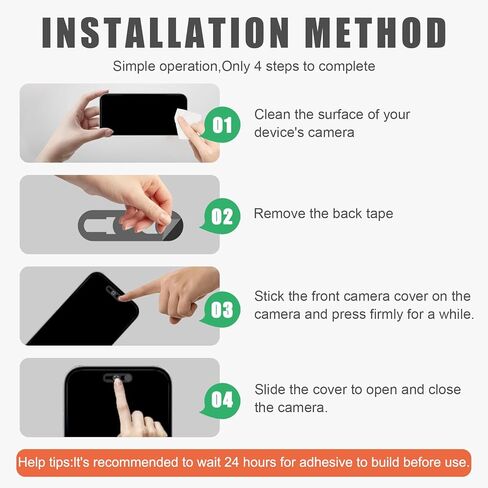 INSTALLATION METHOD

Simple operation,Only 4 steps to complete

01

Clean the surface of your device's camera

02

Remove the back tape

03

Stick the front camera cover on the camera and press firmly for a while.

04

Slide the cover to open and close the camera.

Help tips:It's recommended to wait 24 hours for adhesive to build before use.