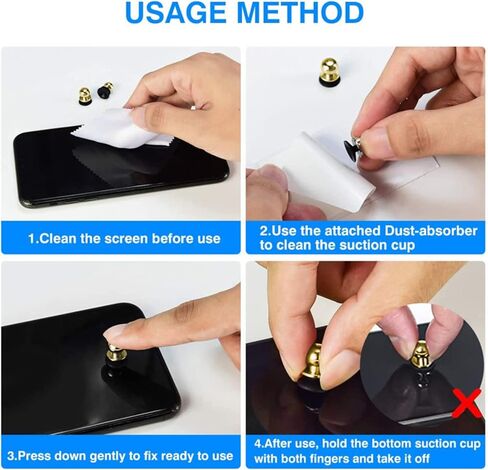 USAGE METHOD

1.Clean the screen before use

2.Use the attached Dust-absorber to clean the suction cup

3.Press down gently to fix ready to use

4.After use, hold the bottom suction cup with both fingers and take it off