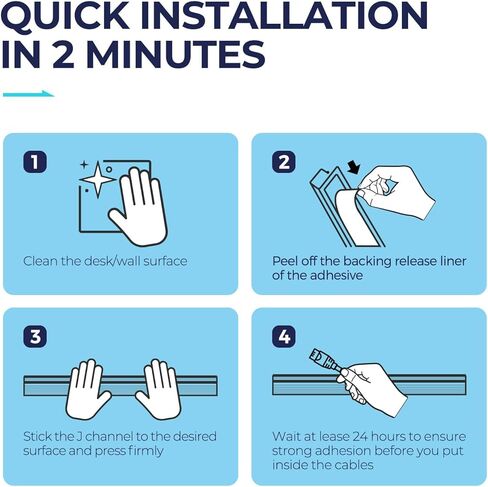 QUICK INSTALLATION IN 2 MINUTES

1

Clean the desk/wall surface

2

Peel off the backing release liner of the adhesive

3

Stick the J channel to the desired surface and press firmly

4

Wait at lease 24 hours to ensure strong adhesion before you put inside the cables