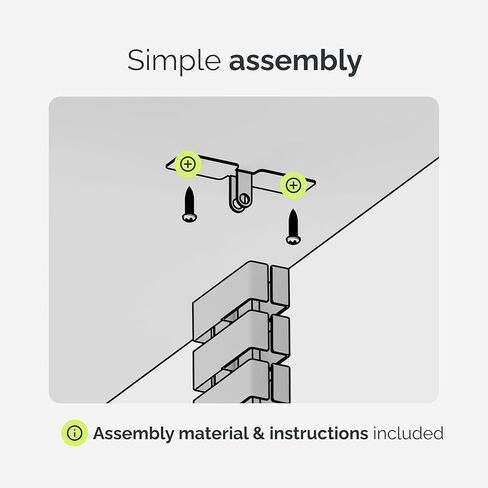 Simple assembly

Assembly material & instructions included