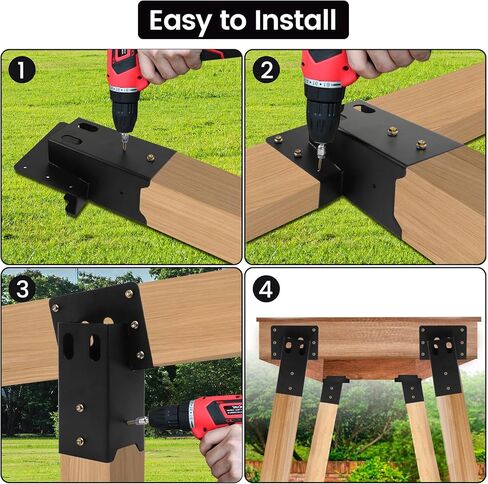 Easy to Install

1

2

3

4