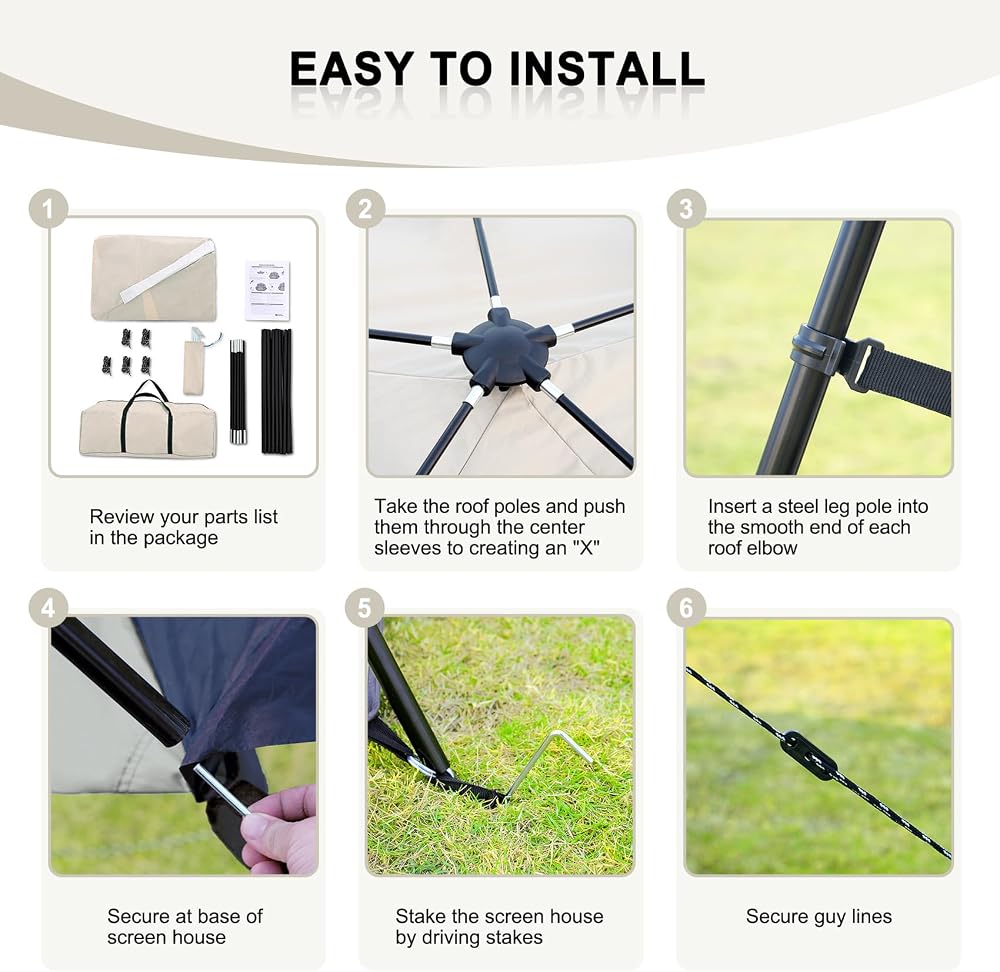 EASY TO INSTALL

1

Review your parts list in the package

2

Take the roof poles and push them through the center sleeves to creating an "X"

3

Insert a steel leg pole into the smooth end of each roof elbow

4

Secure at base of screen house

5

Stake the screen house by driving stakes

6

Secure guy lines