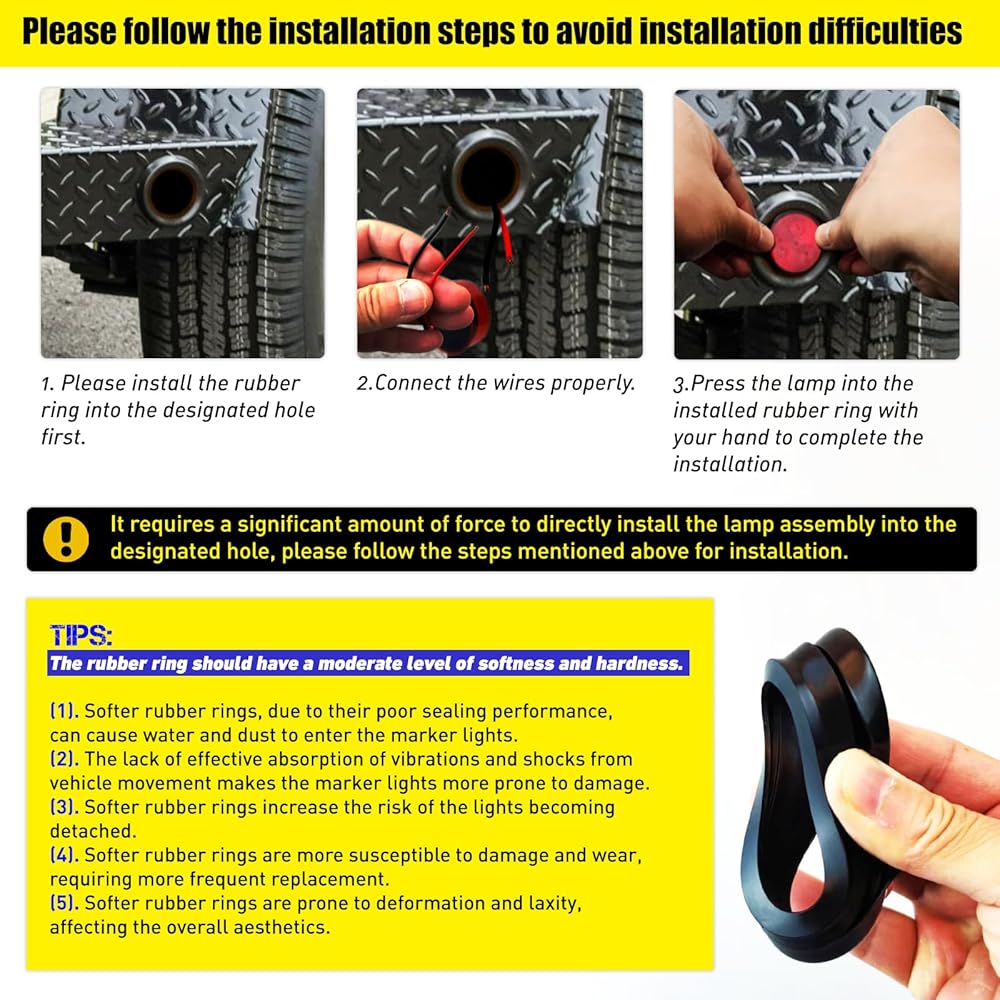 Please follow the installation steps to avoid installation difficulties

1. Please install the rubber ring into the designated hole first.

2.Connect the wires properly.

3.Press the lamp into the installed rubber ring with your hand to complete the installation.

It requires a significant amount of force to directly install the lamp assembly into the designated hole, please follow the steps mentioned above for installation.

TIPS:
The rubber ring should have a moderate level of softness and hardness.

(1). Softer rubber rings, due to their poor sealing performance, can cause water and dust to enter the marker lights.
(2). The lack of effective absorption of vibrations and shocks from vehicle movement makes the marker lights more prone to damage.
(3). Softer rubber rings increase the risk of the lights becoming detached.
(4). Softer rubber rings are more susceptible to damage and wear, requiring more frequent replacement.
(5). Softer rubber rings are prone to deformation and laxity, affecting the overall aesthetics.