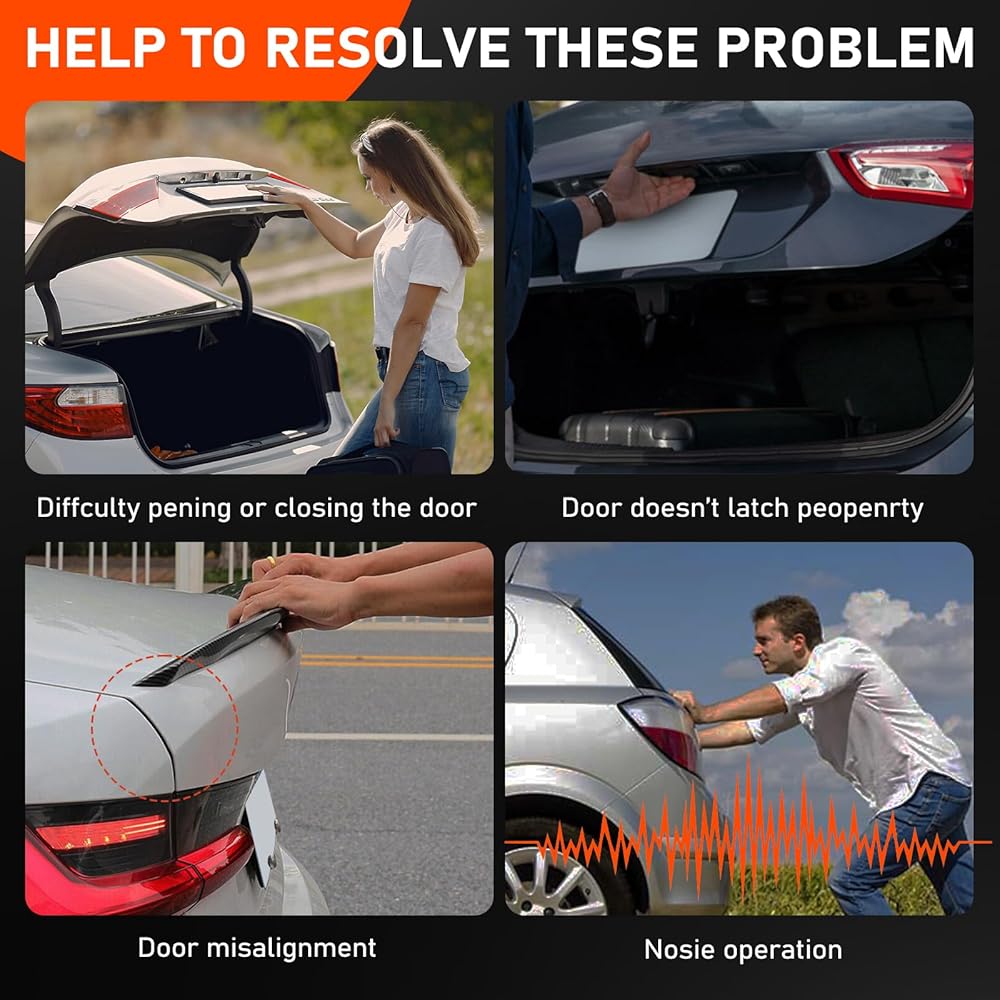 HELP TO RESOLVE THESE PROBLEM

Diffculty pening or closing the door

Door doesn't latch peopenrty

Door misalignment

Nosie operation