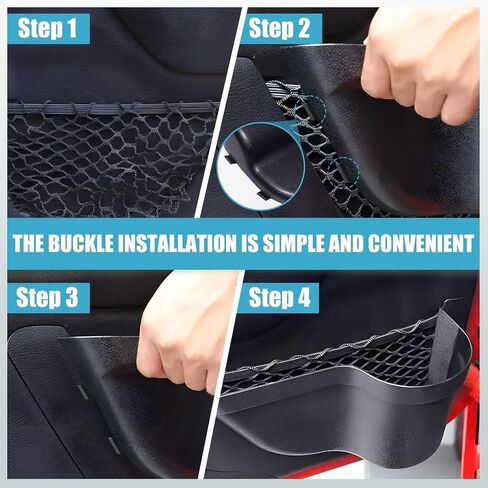 Step 1

Step 2

THE BUCKLE INSTALLATION IS SIMPLE AND CONVENIENT

Step 3

Step 4