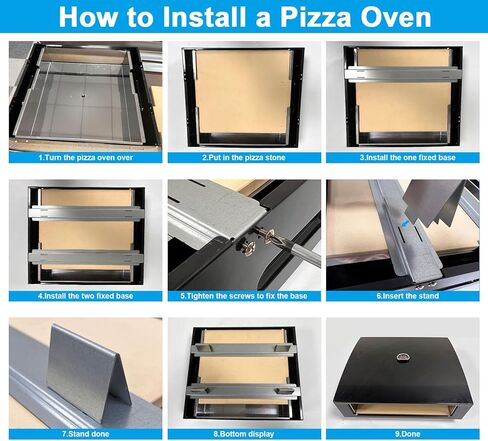 How to Install a Pizza Oven

1.Turn the pizza oven over

2.Put in the pizza stone

3.Install the one fixed base

4.Install the two fixed base

5.Tighten the screws to fix the base

6.Insert the stand

7.Stand done

8.Bottom display

9.Done