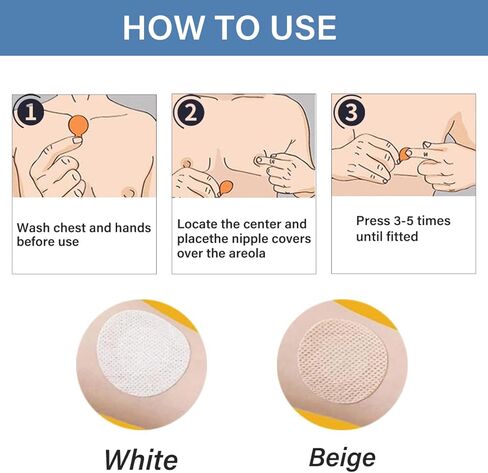 HOW TO USE

1

Wash chest and hands before use

2

Locate the center and placethe nipple covers over the areola

3

Press 3-5 times until fitted

White

Beige