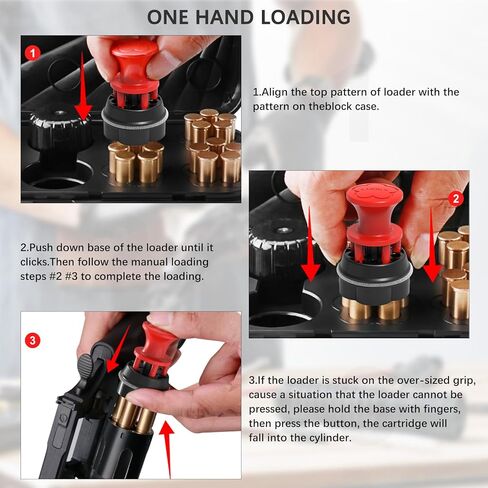 ONE HAND LOADING

1

1.Align the top pattern of loader with the pattern on theblock case.

2

2.Push down base of the loader until it clicks.Then follow the manual loading steps #2 #3 to complete the loading.

3

3.If the loader is stuck on the over-sized grip, cause a situation that the loader cannot be pressed, please hold the base with fingers, then press the button, the cartridge will fall into the cylinder.