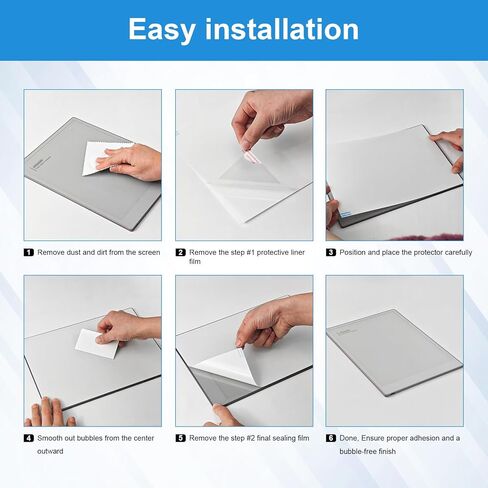 Easy installation

1 Remove dust and dirt from the screen

2 Remove the step #1 protective liner film

3 Position and place the protector carefully

4 Smooth out bubbles from the center outward

5 Remove the step #2 final sealing film

6 Done, Ensure proper adhesion and a bubble-free finish