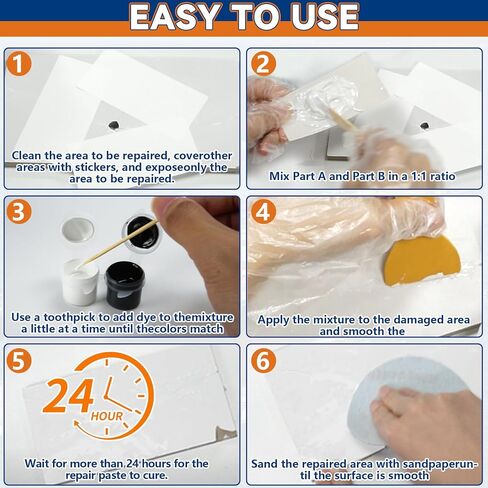 EASY TO USE

1

Clean the area to be repaired, coverother areas with stickers, and exposeonly the area to be repaired.

2

Mix Part A and Part B in a 1:1 ratio

3

Use a toothpick to add dye to themixture a little at a time until thecolors match

4

Apply the mixture to the damaged area and smooth the

5

24 HOUR

Wait for more than 24 hours for the repair paste to cure.

6

Sand the repaired area with sandpaperuntil the surface is smooth