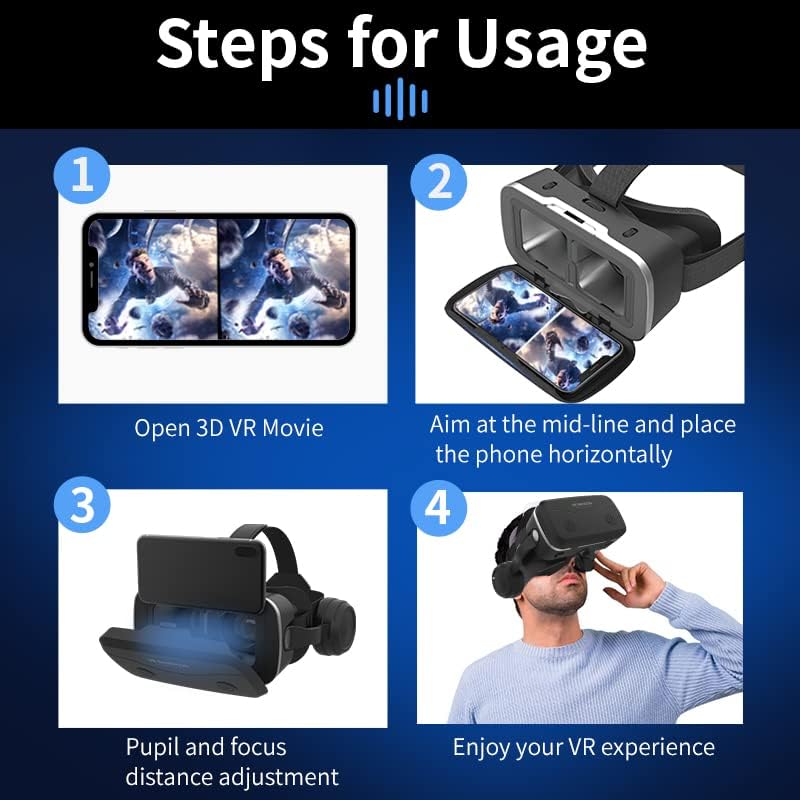 Steps for Usage

1

Open 3D VR Movie

2

Aim at the mid-line and place the phone horizontally

3

Pupil and focus distance adjustment

4

Enjoy your VR experience