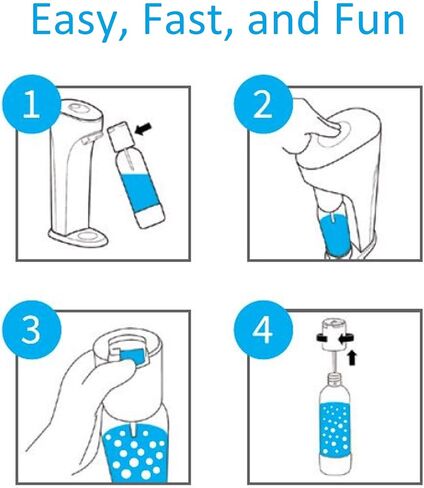 Easy, Fast, and Fun

1

2

3

4