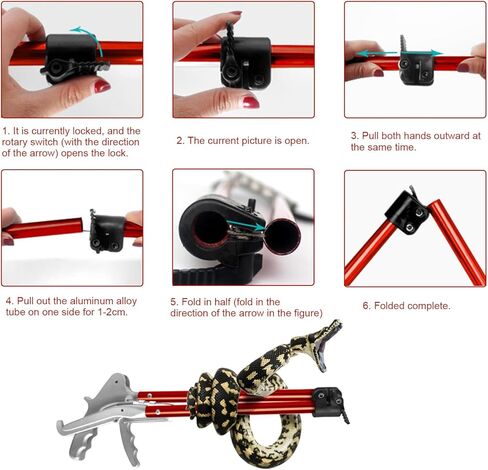 1. It is currently locked, and the rotary switch (with the direction of the arrow) opens the lock.

2. The current picture is open.

3. Pull both hands outward at the same time.

4. Pull out the aluminum alloy tube on one side for 1-2cm.

5. Fold in half (fold in the direction of the arrow in the figure)

6. Folded complete.