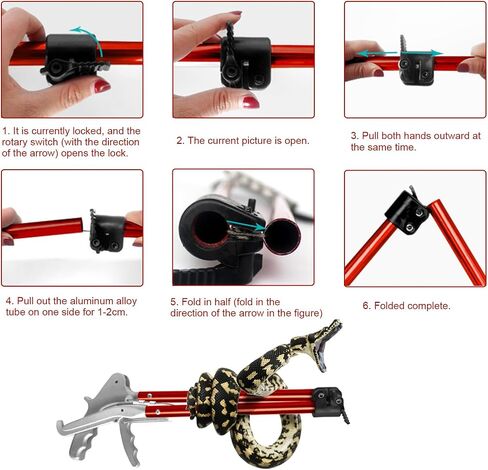 1. It is currently locked, and the rotary switch (with the direction of the arrow) opens the lock.

2. The current picture is open.

3. Pull both hands outward at the same time.

4. Pull out the aluminum alloy tube on one side for 1-2cm.

5. Fold in half (fold in the direction of the arrow in the figure)

6. Folded complete.