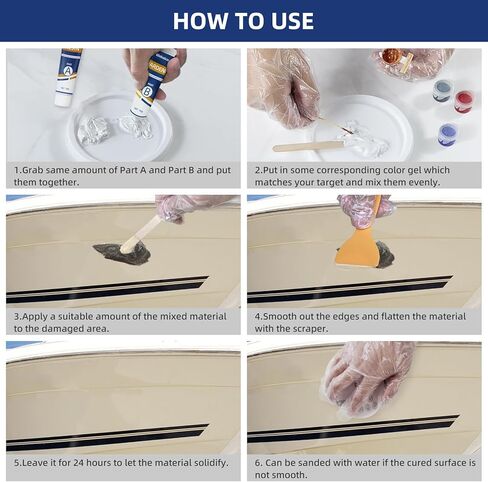 HOW TO USE

A

B

1.Grab same amount of Part A and Part B and put them together.

2.Put in some corresponding color gel which matches your target and mix them evenly.

3.Apply a suitable amount of the mixed material to the damaged area.

4.Smooth out the edges and flatten the material with the scraper.

5.Leave it for 24 hours to let the material solidify.

6. Can be sanded with water if the cured surface is not smooth.