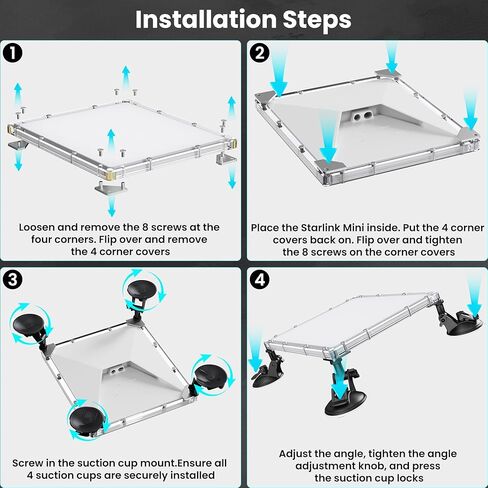 Installation Steps

1

Loosen and remove the 8 screws at the four corners. Flip over and remove the 4 corner covers

2

Place the Starlink Mini inside. Put the 4 corner covers back on. Flip over and tighten the 8 screws on the corner covers

3

Screw in the suction cup mount.Ensure all 4 suction cups are securely installed

4

Adjust the angle, tighten the angle adjustment knob, and press the suction cup locks