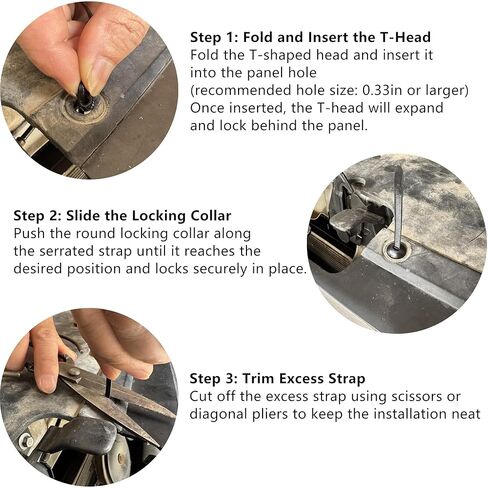 Step 1: Fold and Insert the T-Head
Fold the T-shaped head and insert it into the panel hole
(recommended hole size: 0.33in or larger)
Once inserted, the T-head will expand and lock behind the panel.

Step 2: Slide the Locking Collar
Push the round locking collar along the serrated strap until it reaches the desired position and locks securely in place.

Step 3: Trim Excess Strap
Cut off the excess strap using scissors or diagonal pliers to keep the installation neat