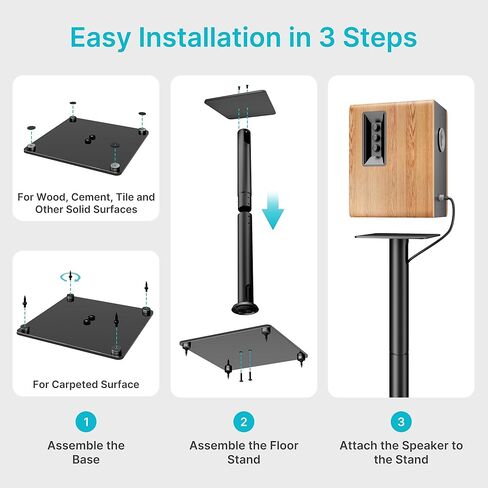 Easy Installation in 3 Steps

For Wood, Cement, Tile and Other Solid Surfaces

For Carpeted Surface

1

Assemble the Base

2

Assemble the Floor Stand

3

Attach the Speaker to the Stand