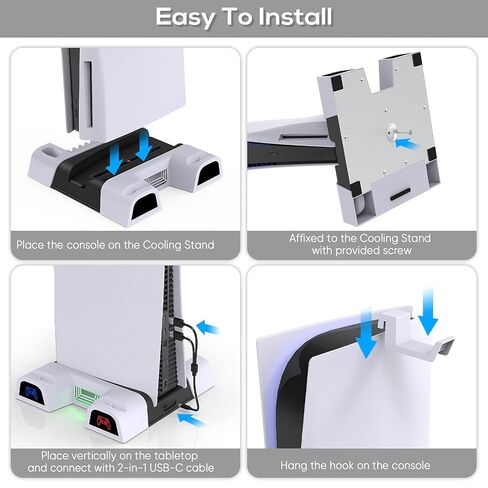 Easy To Install

Place the console on the Cooling Stand

Affixed to the Cooling Stand with provided screw

Place vertically on the tabletop and connect with 2-in-1 USB-C cable

Hang the hook on the console