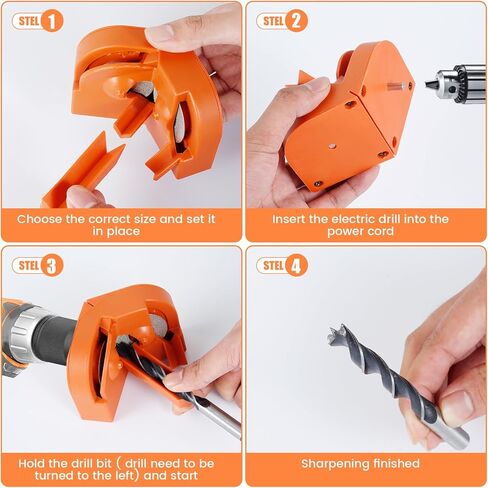 STEL 1

Choose the correct size and set it in place

STEL 2

Insert the electric drill into the power cord

STEL 3

Hold the drill bit ( drill need to be turned to the left) and start

STEL 4

Sharpening finished