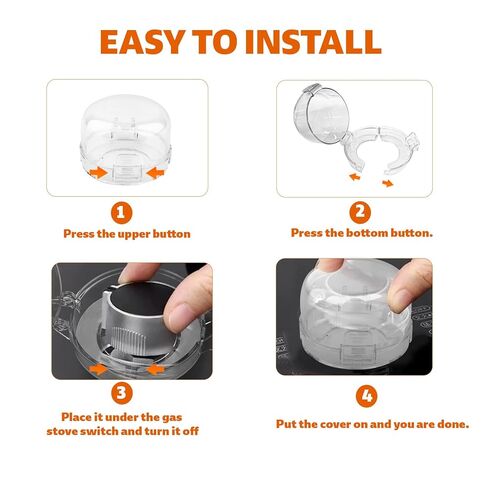 EASY TO INSTALL

1
Press the upper button

2
Press the bottom button.

3
Place it under the gas stove switch and turn it off

4
Put the cover on and you are done.