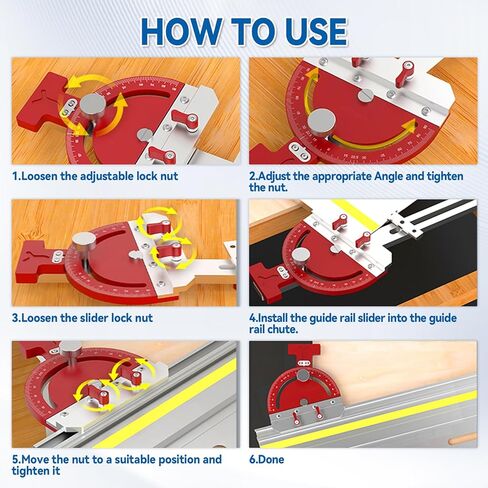 HOW TO USE

1.Loosen the adjustable lock nut

2.Adjust the appropriate Angle and tighten the nut.

3.Loosen the slider lock nut

4.Install the guide rail slider into the guide rail chute.

5.Move the nut to a suitable position and tighten it

6.Done