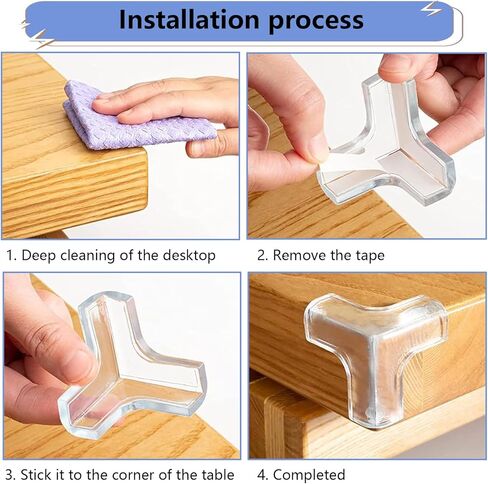 Installation process

1. Deep cleaning of the desktop

2. Remove the tape

3. Stick it to the corner of the table

4. Completed