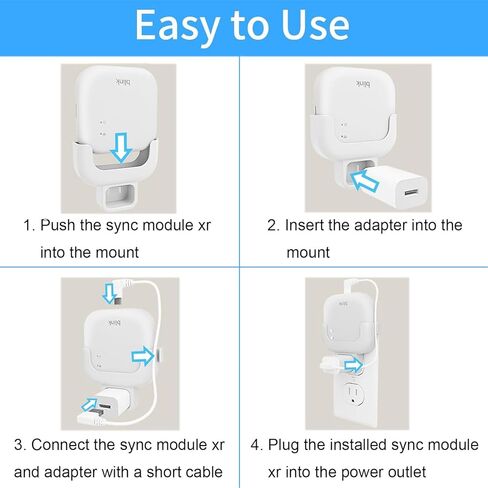 Easy to Use

blink

1. Push the sync module xr into the mount

blink

2. Insert the adapter into the mount

blink

3. Connect the sync module xr and adapter with a short cable

blink

4. Plug the installed sync module xr into the power outlet