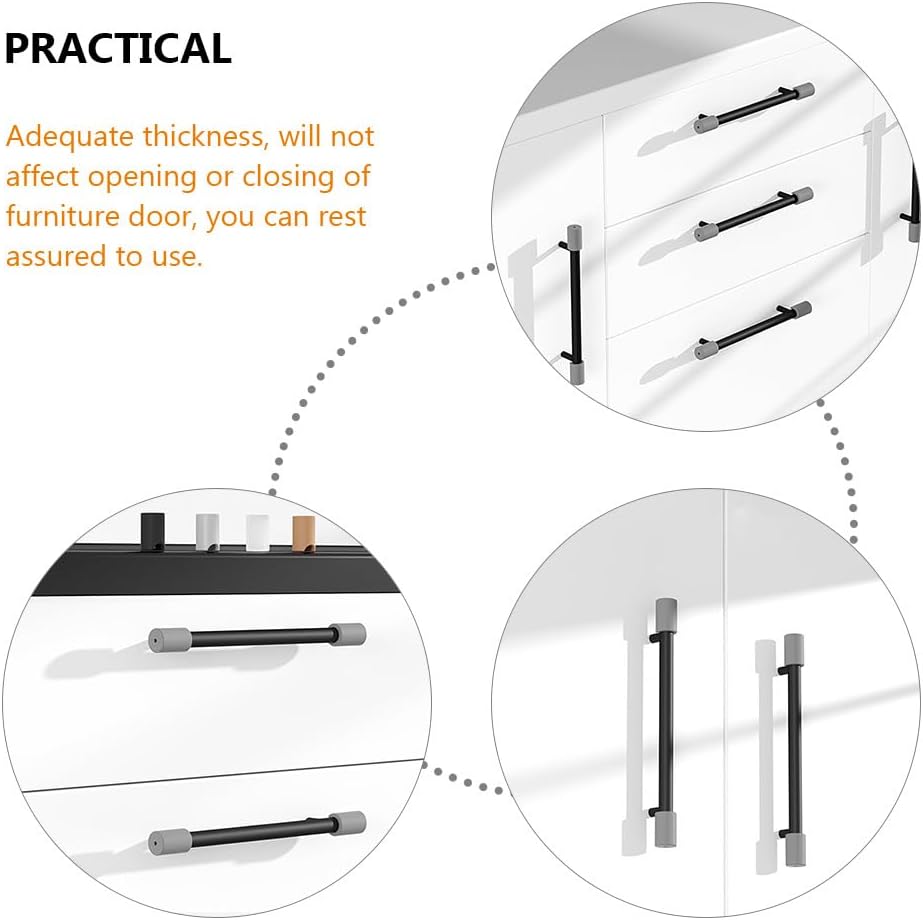 PRACTICAL

Adequate thickness, will not affect opening or closing of furniture door, you can rest assured to use.