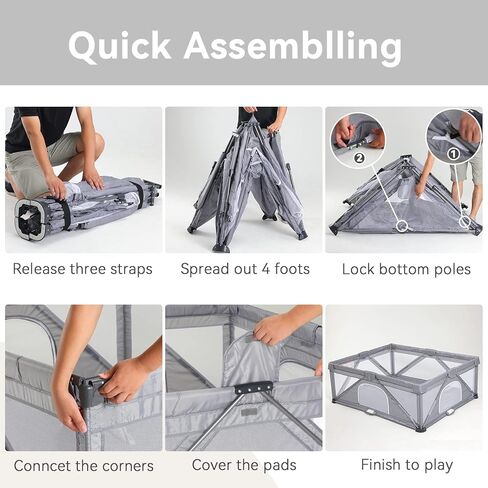 Quick Assemblling

Release three straps

Spread out 4 foots

②

①

Lock bottom poles

Conncet the corners

Cover the pads

Finish to play