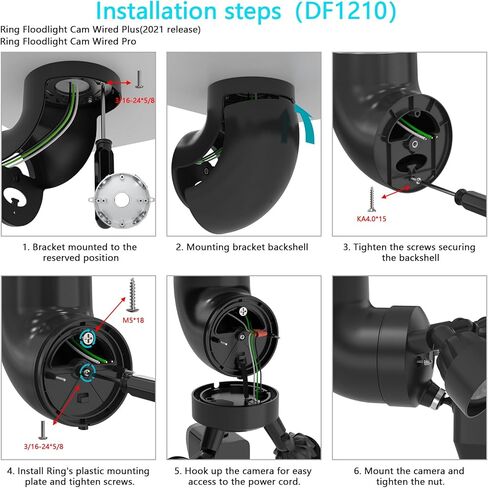 Installation steps (DF1210)

Ring Floodlight Cam Wired Plus(2021 release)
Ring Floodlight Cam Wired Pro

3/16-24*5/8

1. Bracket mounted to the reserved position

2. Mounting bracket backshell

KA4.0*15

3. Tighten the screws securing the backshell

M5*18

3/16-24*5/8

4. Install Ring's plastic mounting plate and tighten screws.

5. Hook up the camera for easy access to the power cord.

6. Mount the camera and tighten the nut.