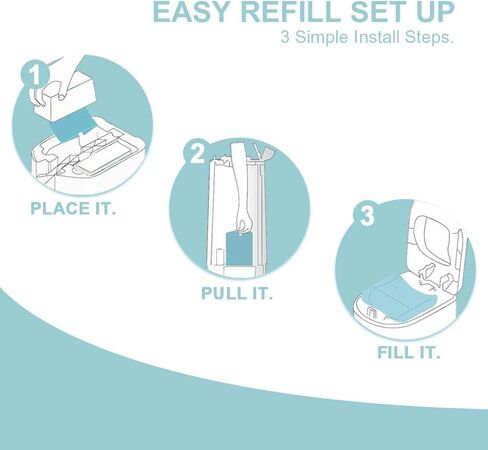 EASY REFILL SET UP
3 Simple Install Steps.

1

PLACE IT.

2

PULL IT.

3

FILL IT.