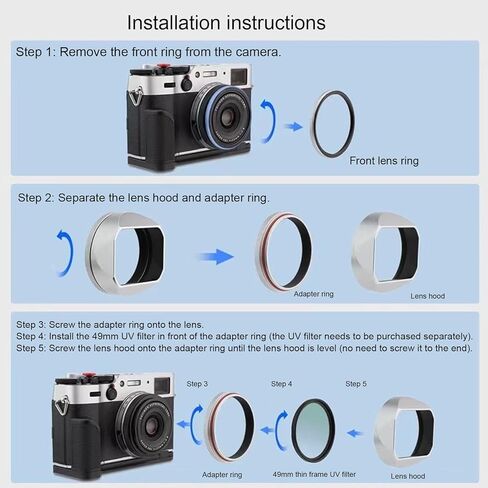 Installation instructions

Step 1: Remove the front ring from the camera.

Front lens ring

Step 2: Separate the lens hood and adapter ring.

Adapter ring

Lens hood

Step 3: Screw the adapter ring onto the lens.
Step 4: Install the 49mm UV filter in front of the adapter ring (the UV filter needs to be purchased separately).
Step 5: Screw the lens hood onto the adapter ring until the lens hood is level (no need to screw it to the end).

Step 3

Step 4

Step 5

Adapter ring

49mm thin frame UV filter

Lens hood