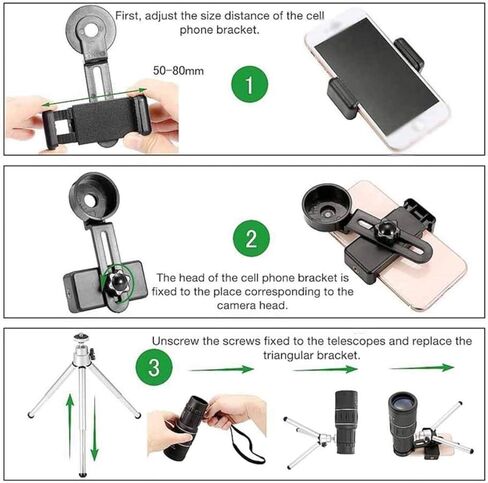 First, adjust the size distance of the cell phone bracket.

50-80mm

1

2

The head of the cell phone bracket is fixed to the place corresponding to the camera head.

3

Unscrew the screws fixed to the telescopes and replace the triangular bracket.