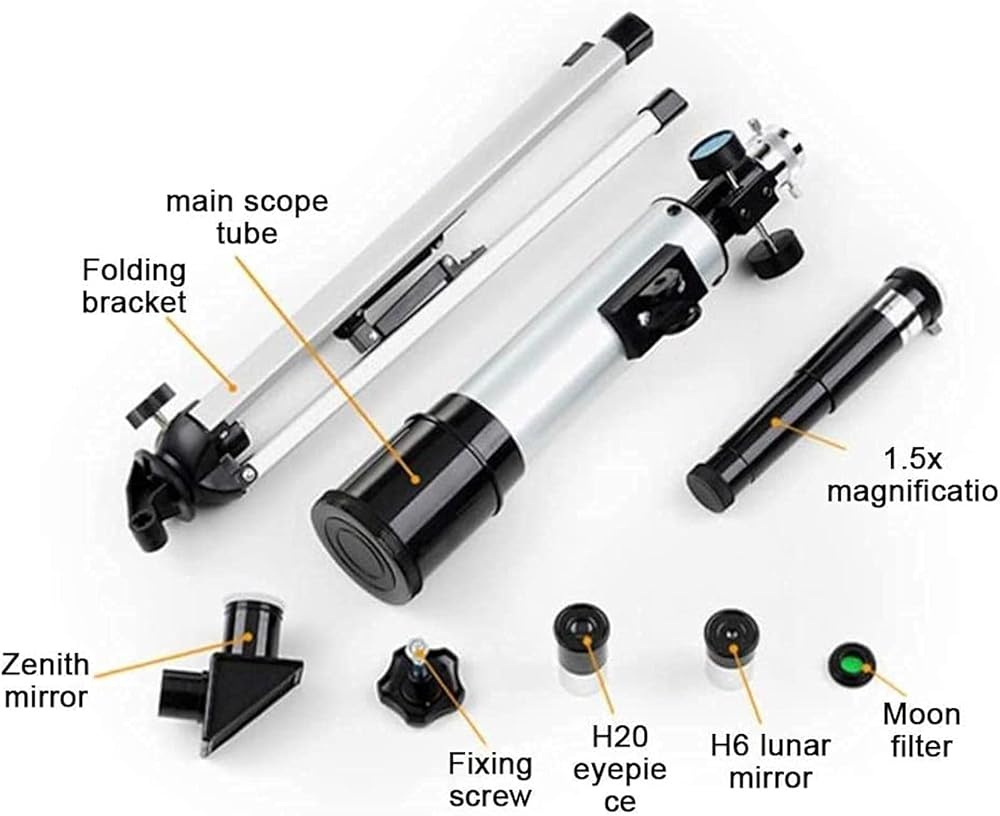 main scope tube

Folding bracket

1.5x magnificatio

Zenith mirror

Fixing screw

H20 eyepie ce

H6 lunar mirror

Moon filter