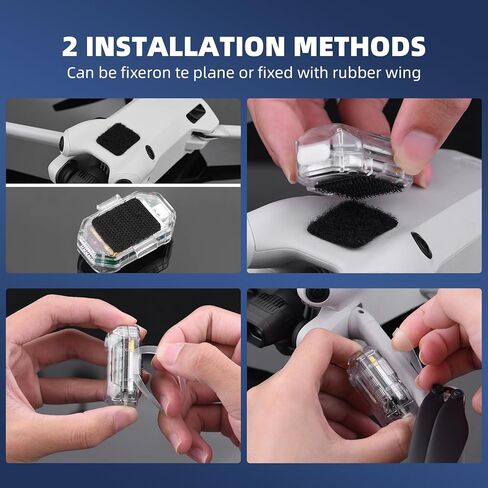 2 INSTALLATION METHODS
Can be fixeron te plane or fixed with rubber wing