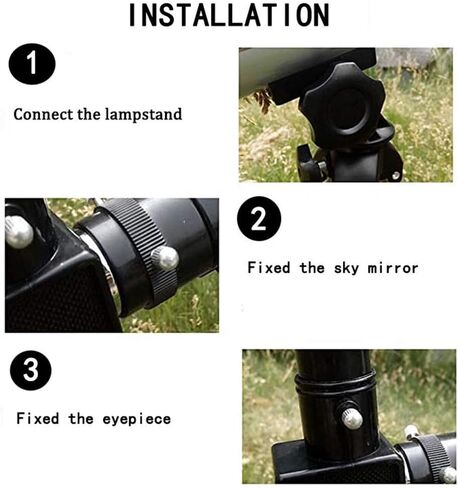 INSTALLATION

1

Connect the lampstand

2

Fixed the sky mirror

3

Fixed the eyepiece