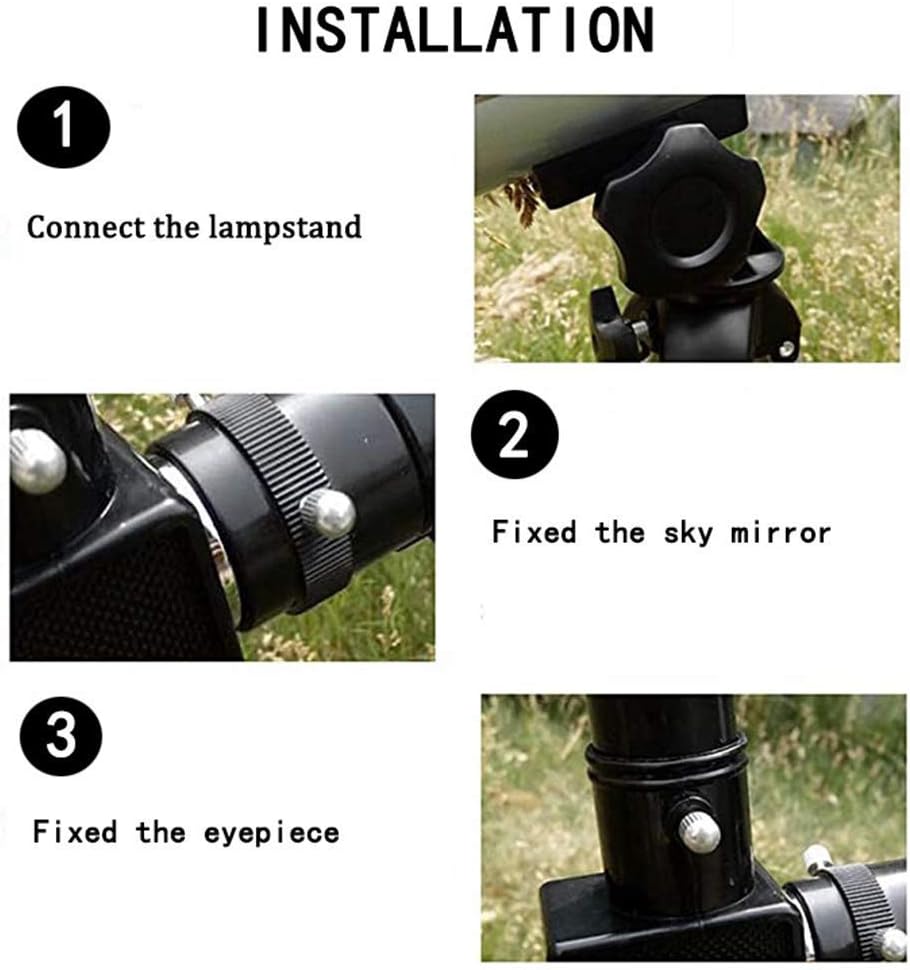 INSTALLATION

1

Connect the lampstand

2

Fixed the sky mirror

3

Fixed the eyepiece