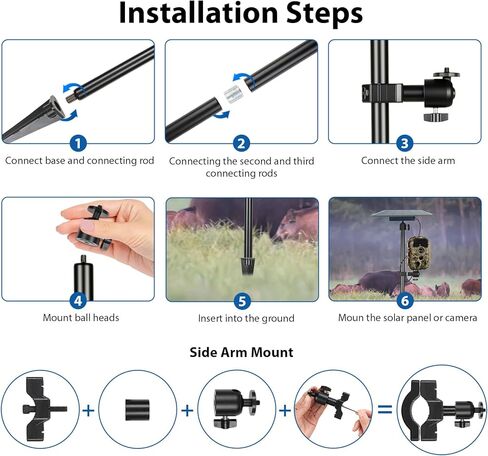 Installation Steps

1
Connect base and connecting rod

2
Connecting the second and third connecting rods

3
Connect the side arm

4
Mount ball heads

5
Insert into the ground

6
Moun the solar panel or camera

Side Arm Mount

+ + + =